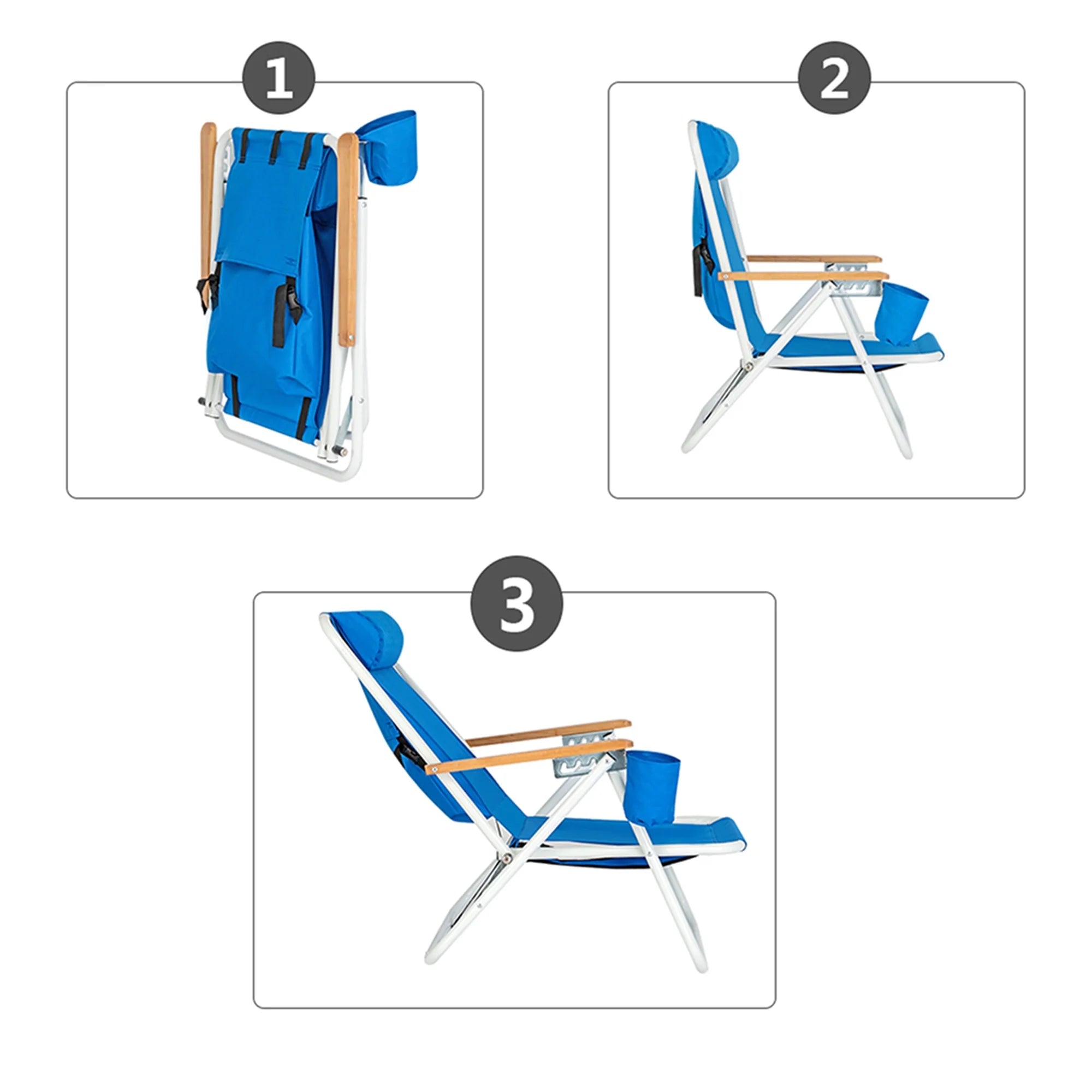 1

2

3