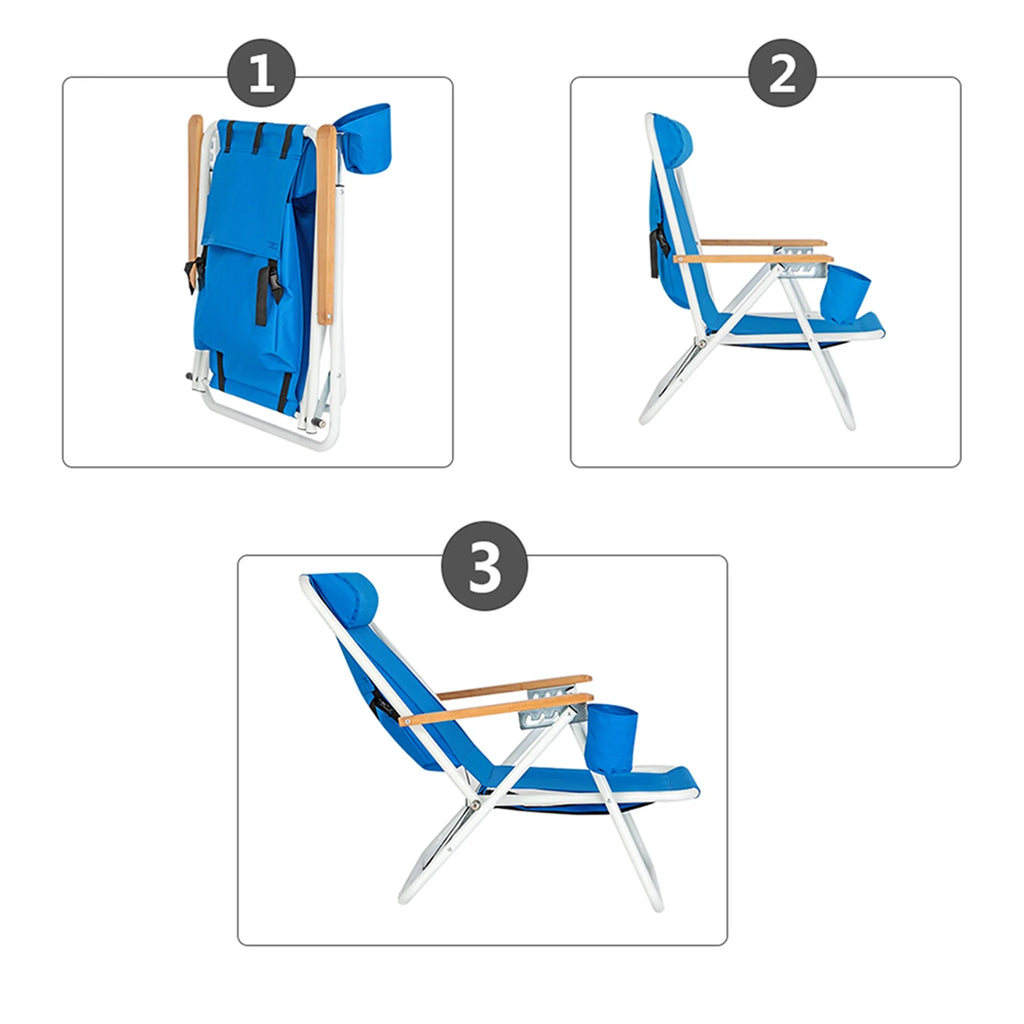 1

2

3